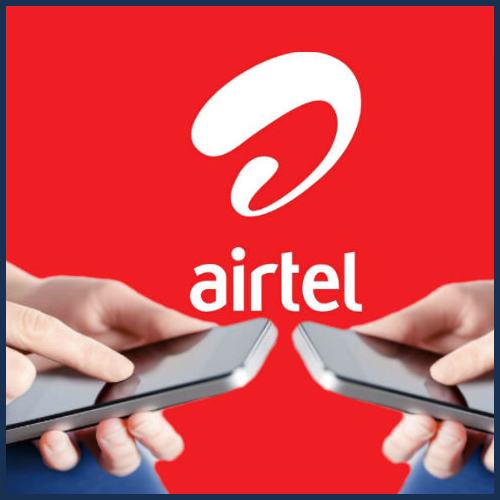 airtel