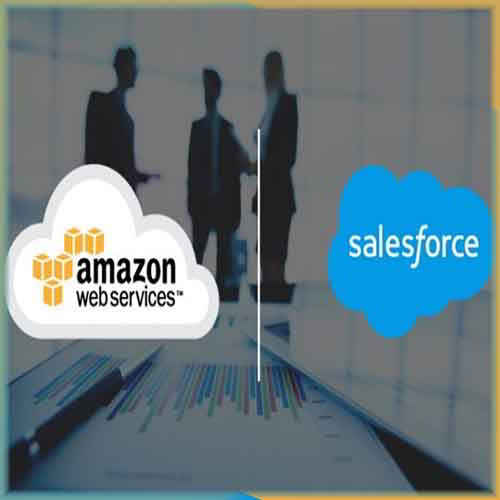 amazon
web services™

salesforce