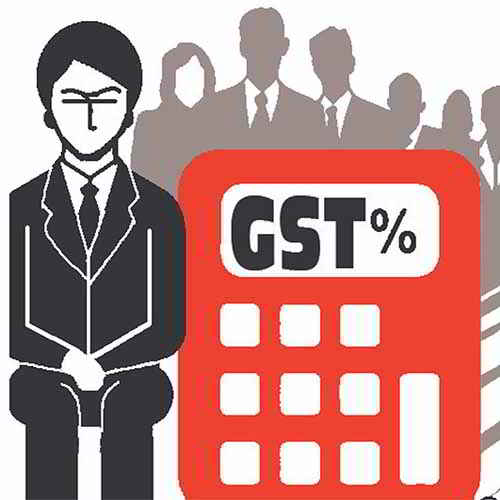 GST%