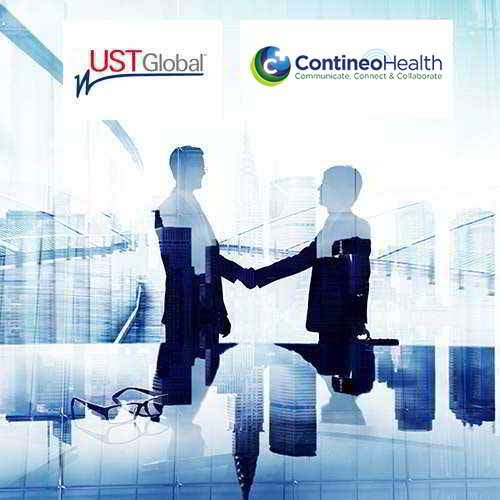 UST Global

ContineoHealth
Communicate, Connect & Collaborate