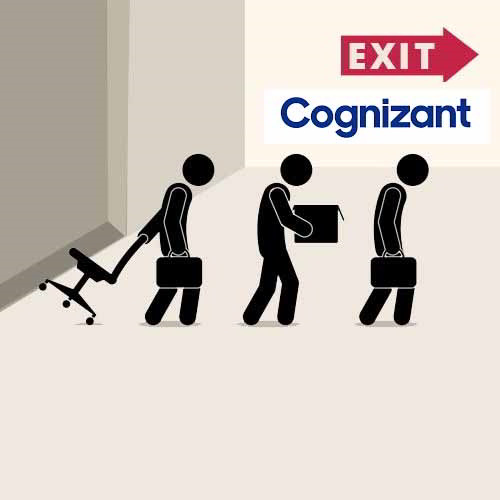 EXIT

Cognizant