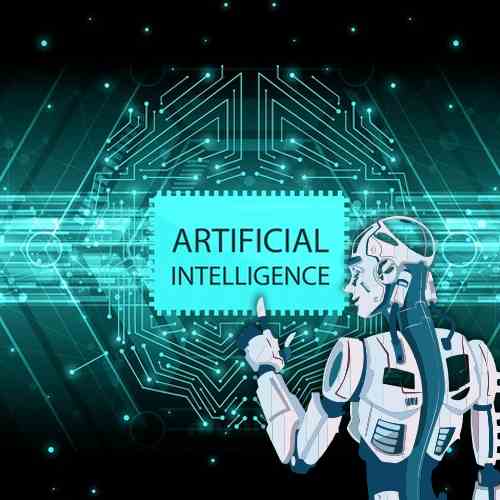 ARTIFICIAL
INTELLIGENCE