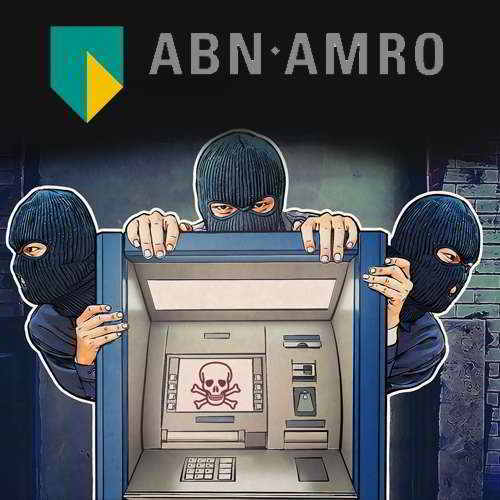 ABN·AMRO