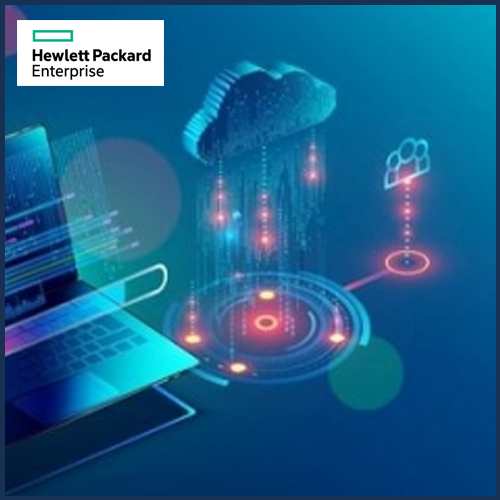 Hewlett Packard
Enterprise