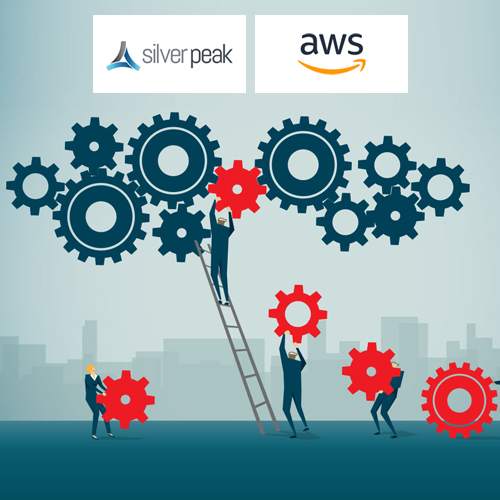 silver peak

aws