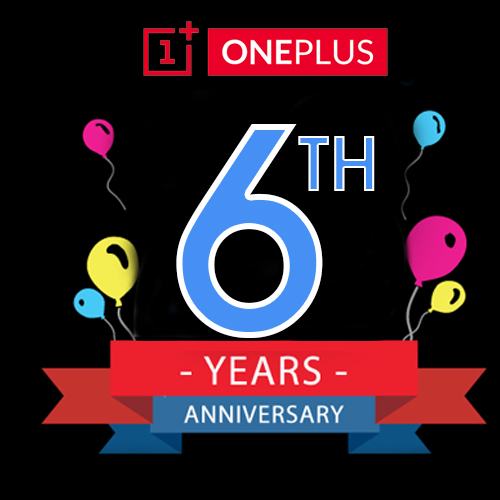 1+ ONEPLUS

6TH

- YEARS -

ANNIVERSARY