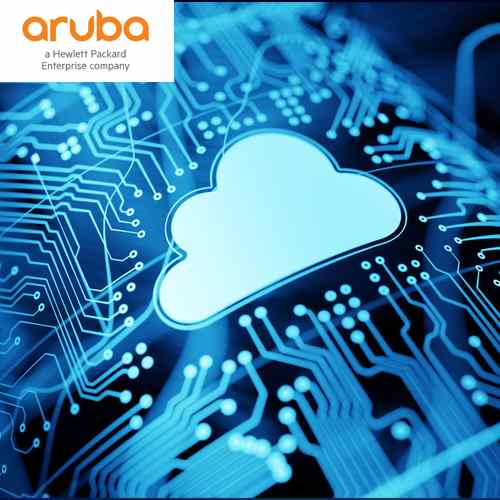 aruba
a Hewlett Packard Enterprise company