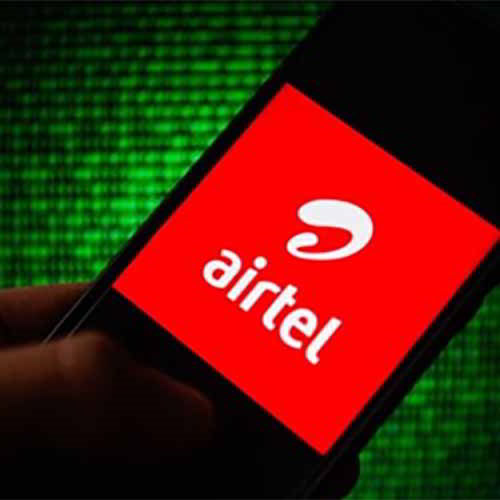 airtel