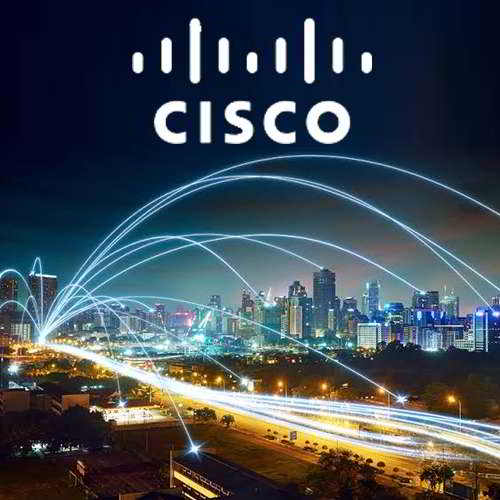 CISCO