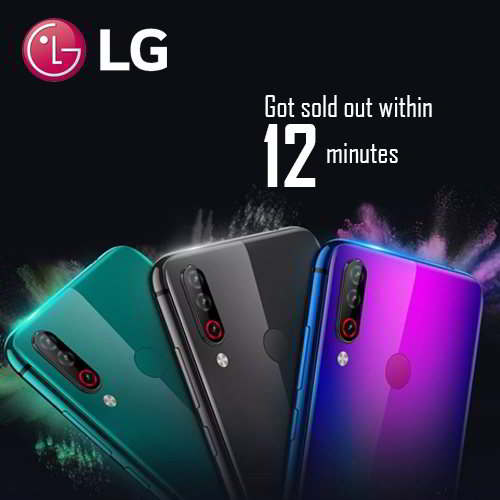 LG

Got sold out within
12 minutes