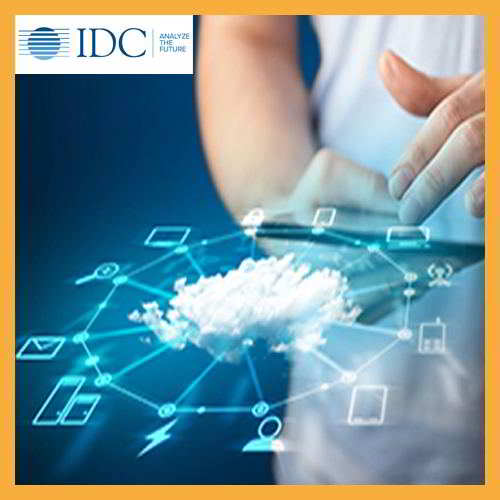 IDC ANALYZE THE FUTURE