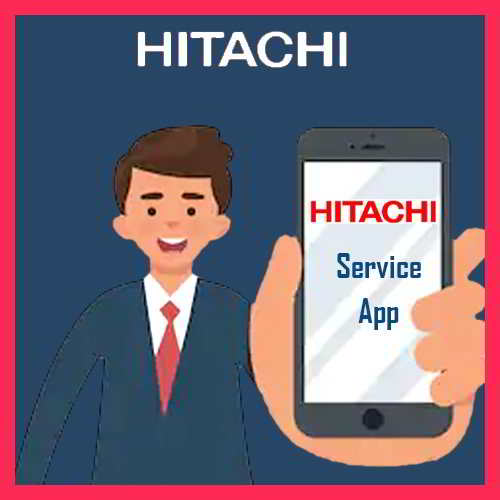 HITACHI

HITACHI
Service
App