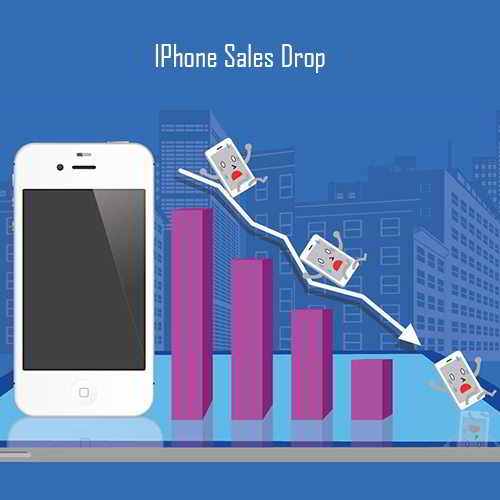 IPhone Sales Drop