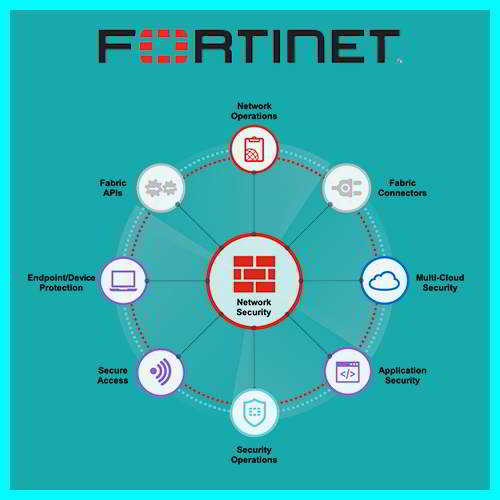 FORTINET

Network Operations

Fabric APIs

Fabric Connectors

Endpoint/Device Protection

Network Security

Multi-Cloud Security

Secure Access

Application Security

Security Operations