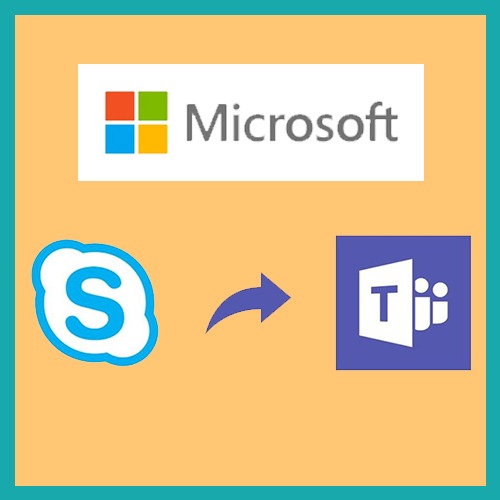 Microsoft

S

T