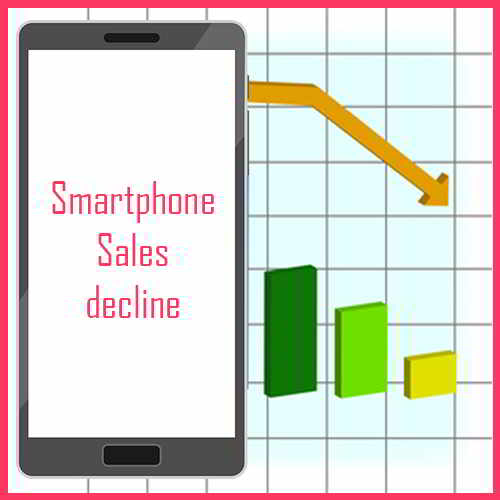 Smartphone
Sales
decline