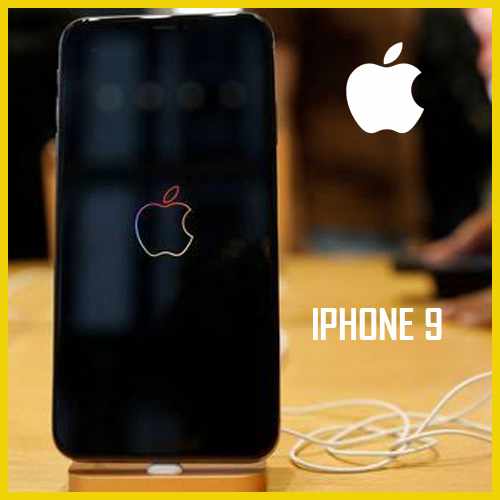 IPHONE 9