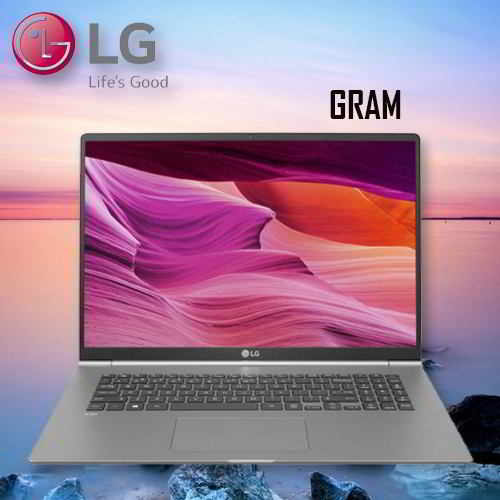 LG
Life's Good

GRAM

LG