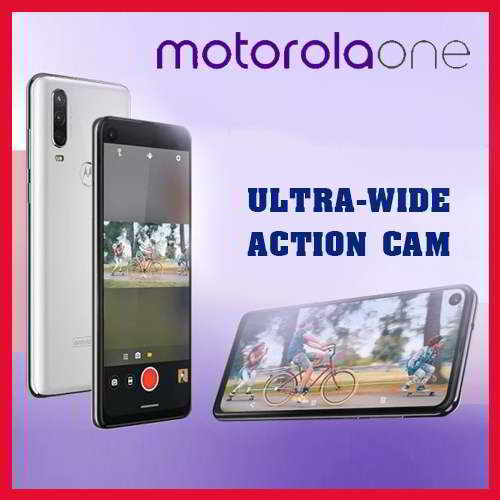 motorolaone

ULTRA-WIDE ACTION CAM