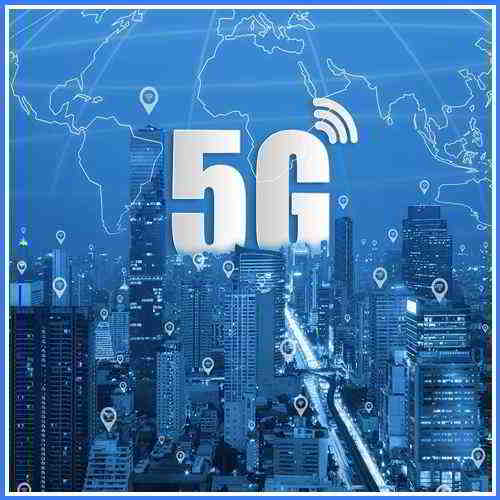 5G