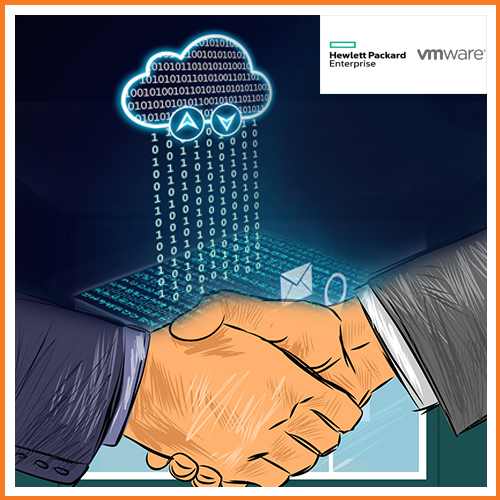 Hewlett Packard Enterprise

vmware