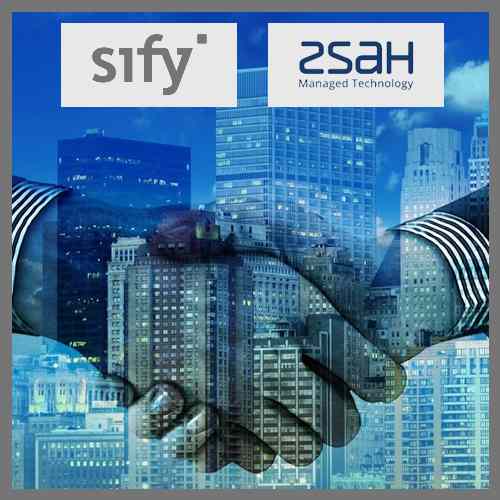 sify

zsah
Managed Technology