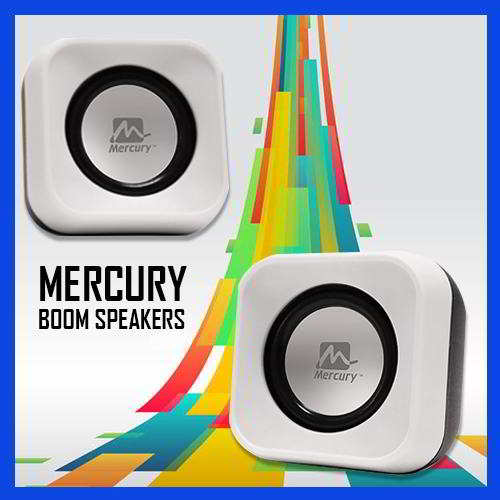 Mercury™

MERCURY
BOOM SPEAKERS

Mercury™