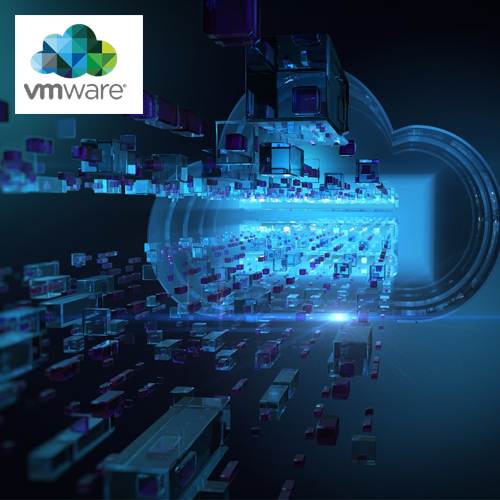 vmware®