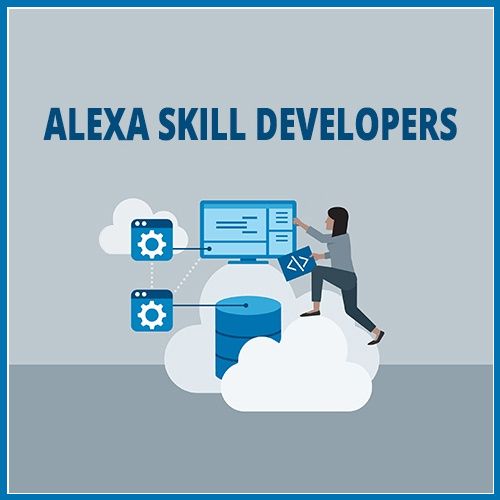 ALEXA SKILL DEVELOPERS

</>