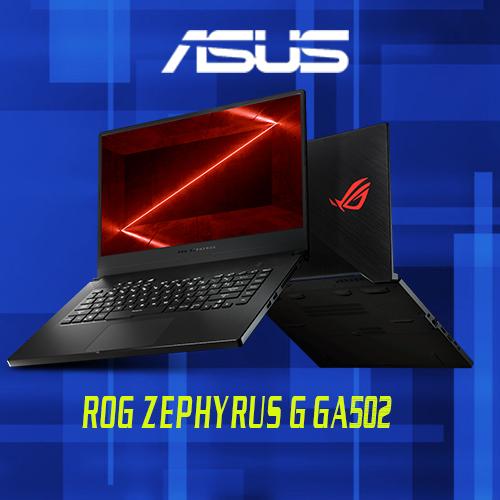 ASUS

ROG ZEPHYRUS G GA502