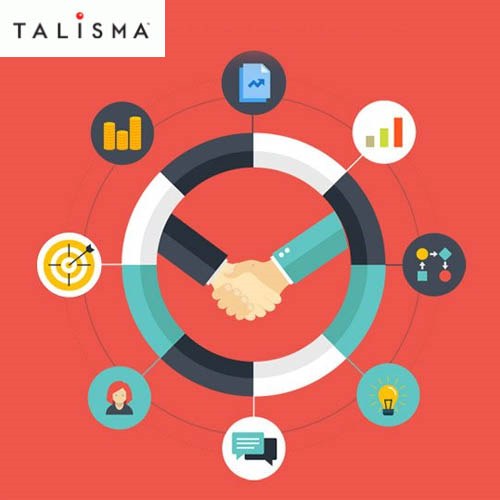 TALISMA