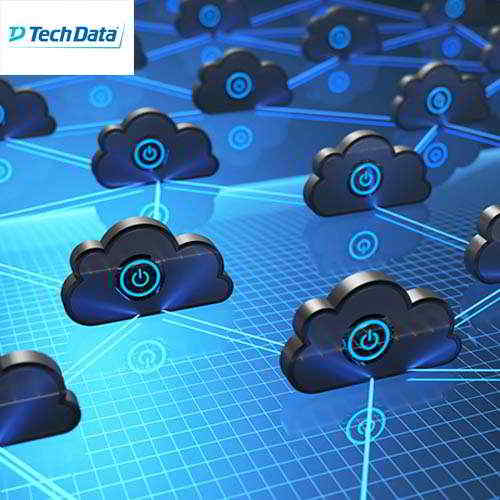 Tech Data