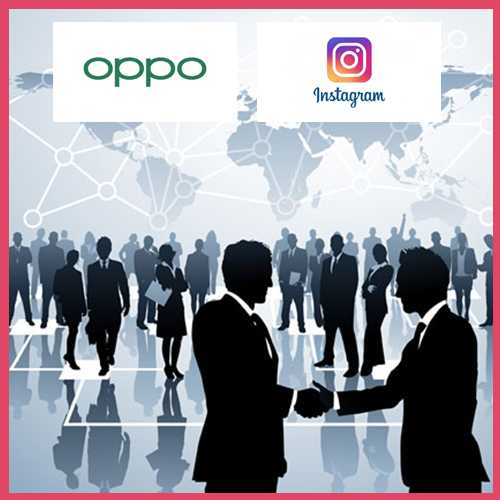 oppo

Instagram