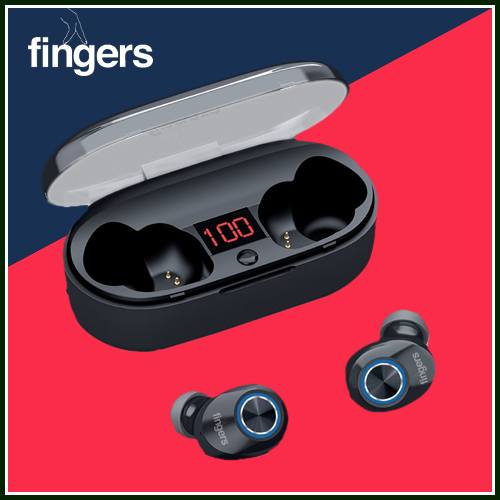 fingers

100

fingers

fingers