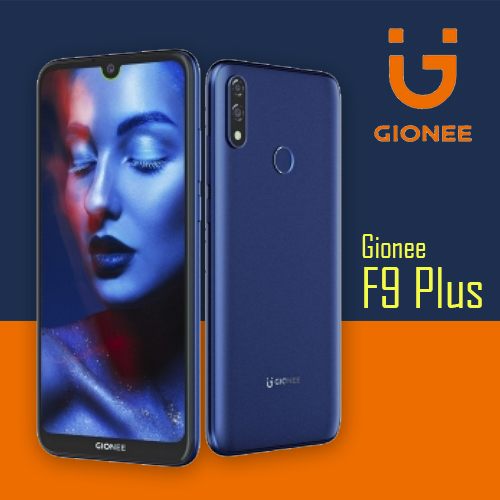 GIONEE

Gionee
F9 Plus

GIONEE

GIONEE