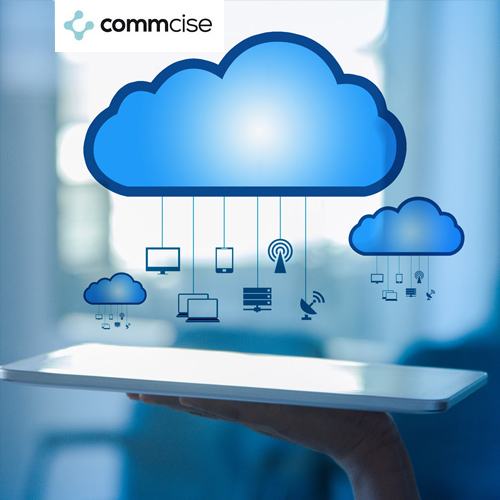 commcise