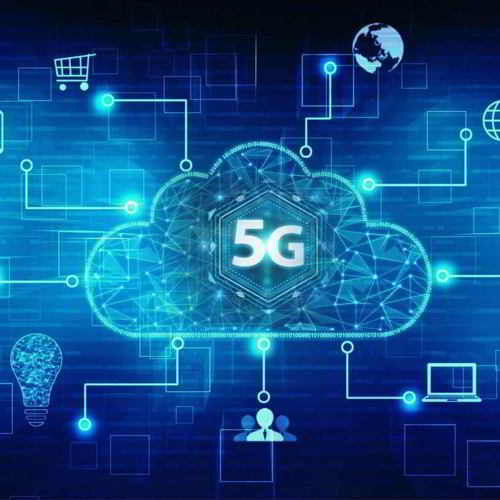 5G