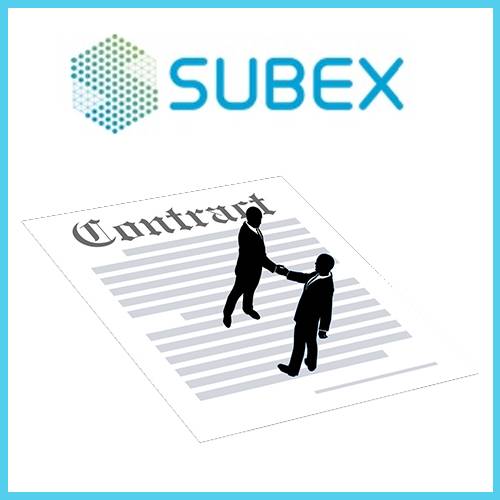 SUBEX

Contract