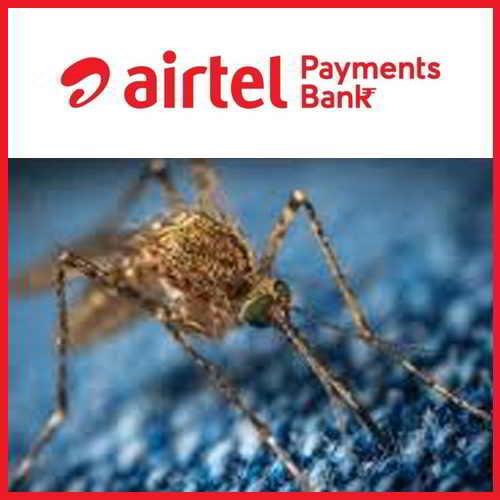 airtel Payments Bank