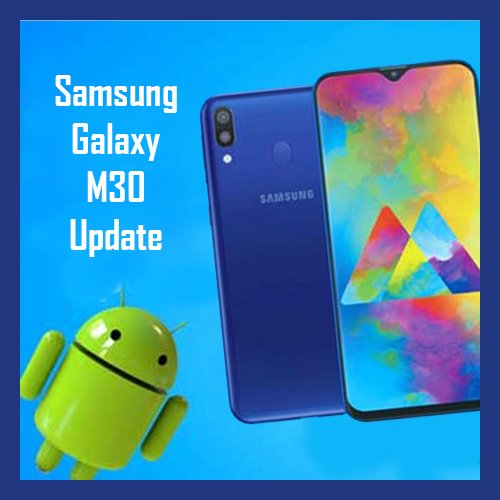 Samsung Galaxy M30 Update

SAMSUNG