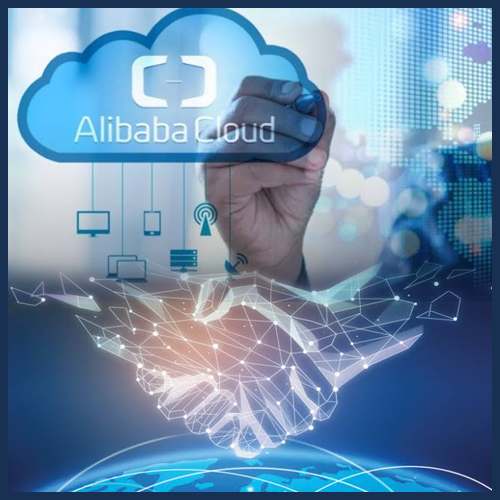 Alibaba Cloud