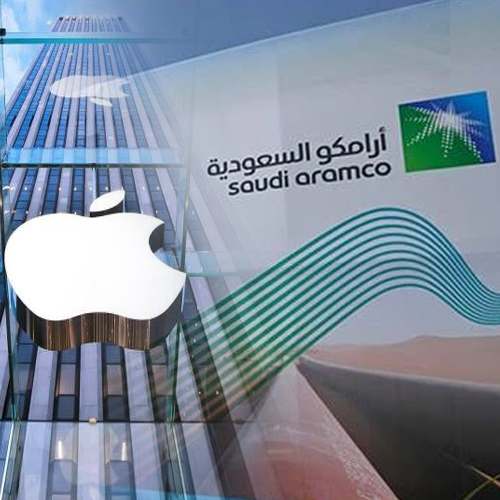 أرامكو السعودية
saudi aramco