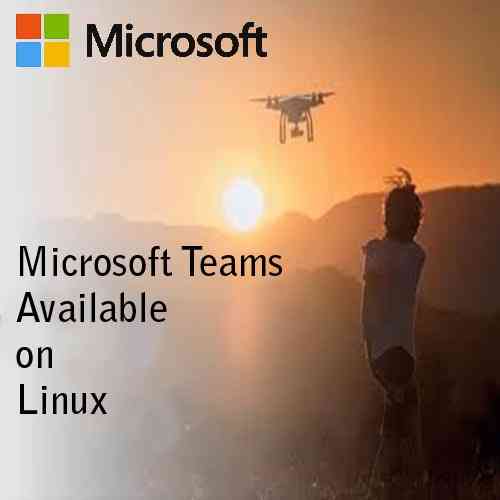 Microsoft

Microsoft Teams
Available
on
Linux