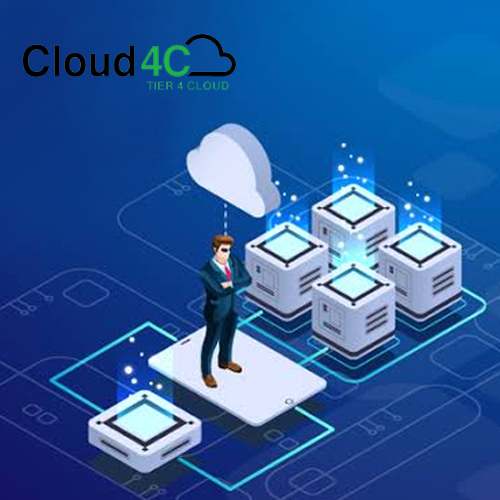 Cloud4C
TIER 4 CLOUD