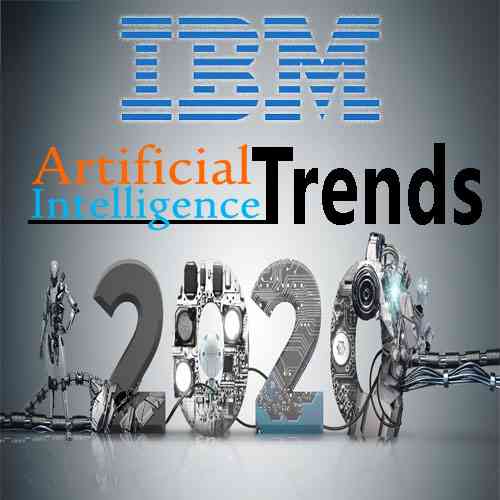 IBM

Artificial Intelligence Trends

2020