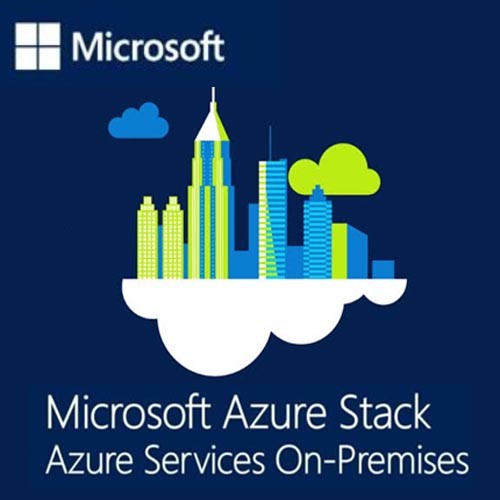 Microsoft

Microsoft Azure Stack
Azure Services On-Premises