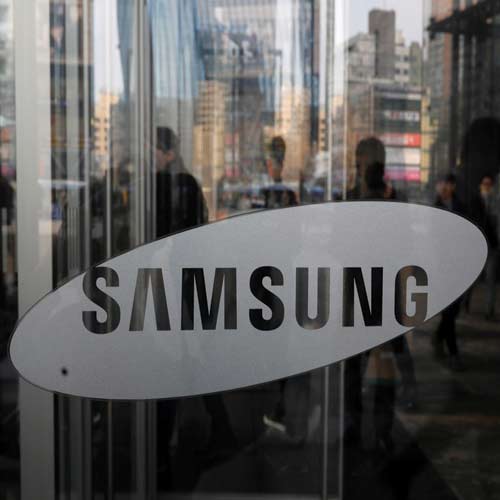 SAMSUNG