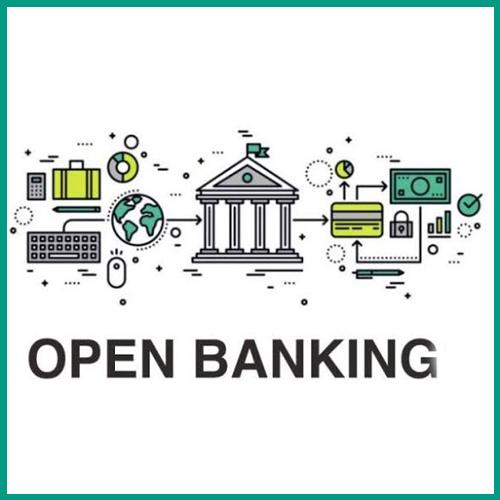 OPEN BANKING