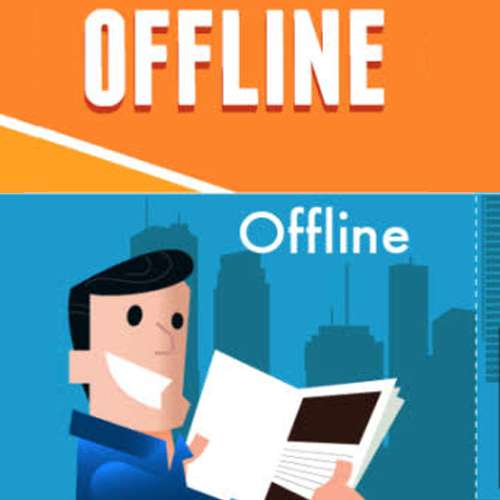 OFFLINE

Offline