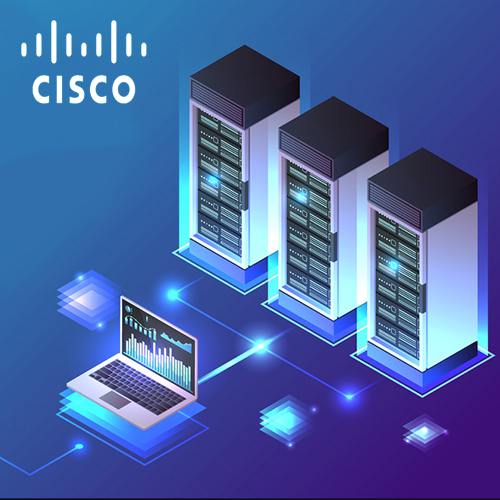 CISCO